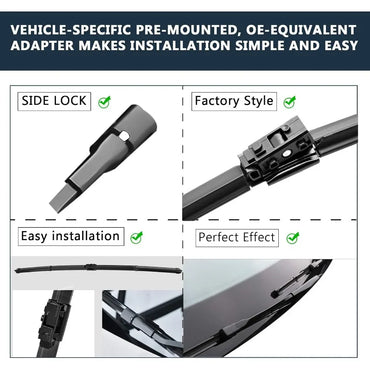 VEHICLE-SPECIFIC PRE-MOUNTED, OE-EQUIVALENT ADAPTER MAKES INSTALLATION SIMPLE AND EASY

SIDE LOCK

Factory Style

Easy installation

Perfect Effect