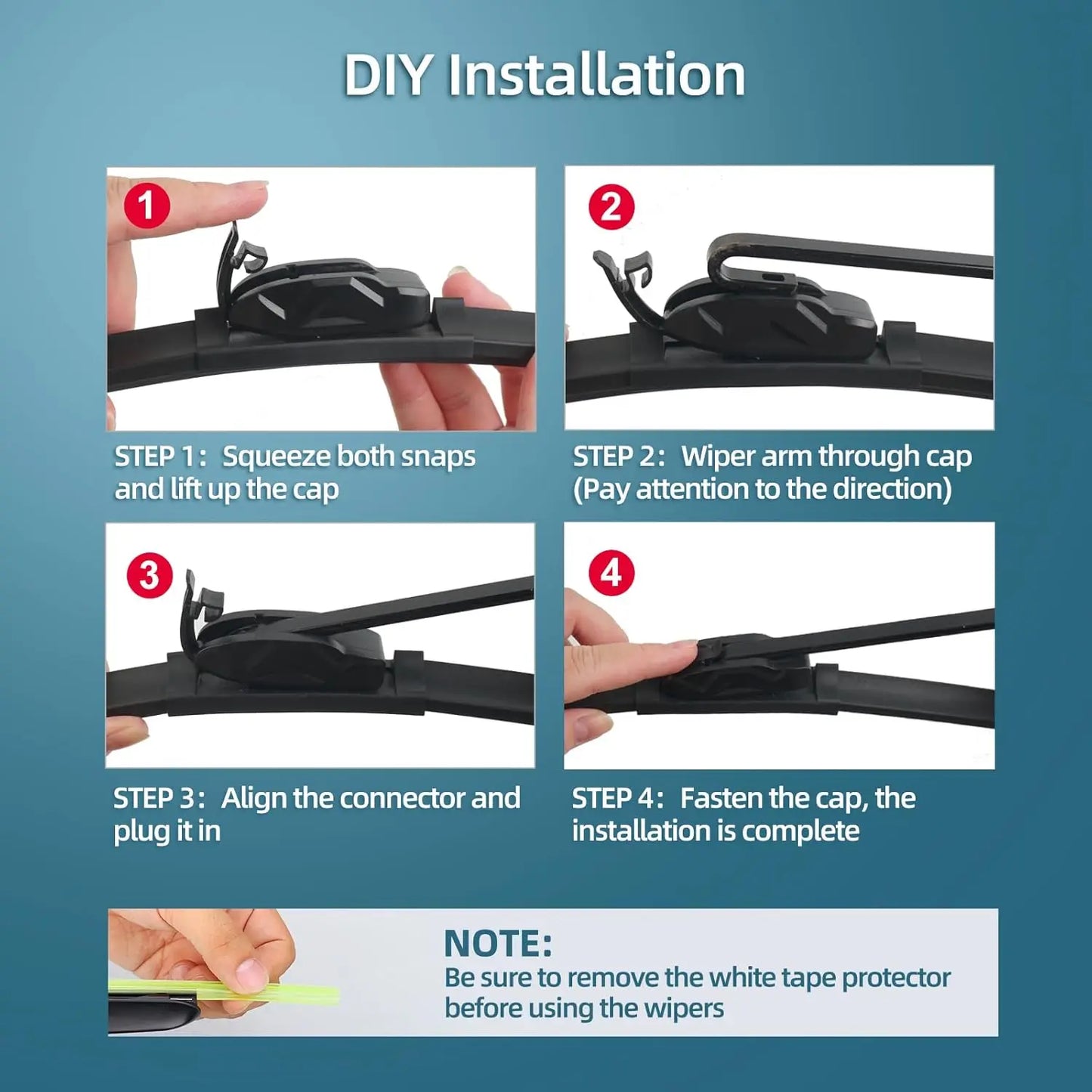 DIY Installation

1

STEP 1: Squeeze both snaps and lift up the cap

2

STEP 2: Wiper arm through cap (Pay attention to the direction)

3

STEP 3: Align the connector and plug it in

4

STEP 4: Fasten the cap, the installation is complete

NOTE:
Be sure to remove the white tape protector before using the wipers