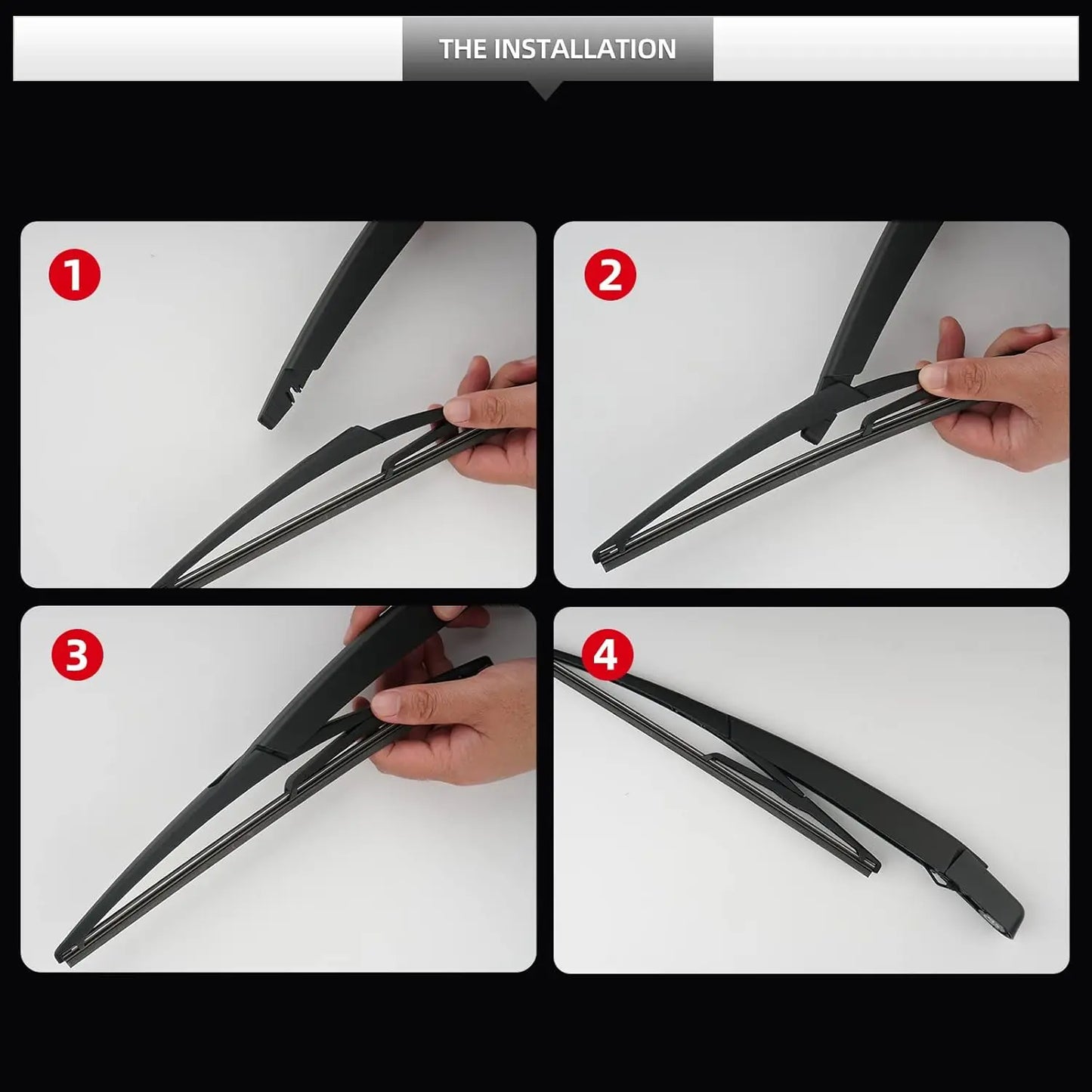 THE INSTALLATION

1

2

3

4