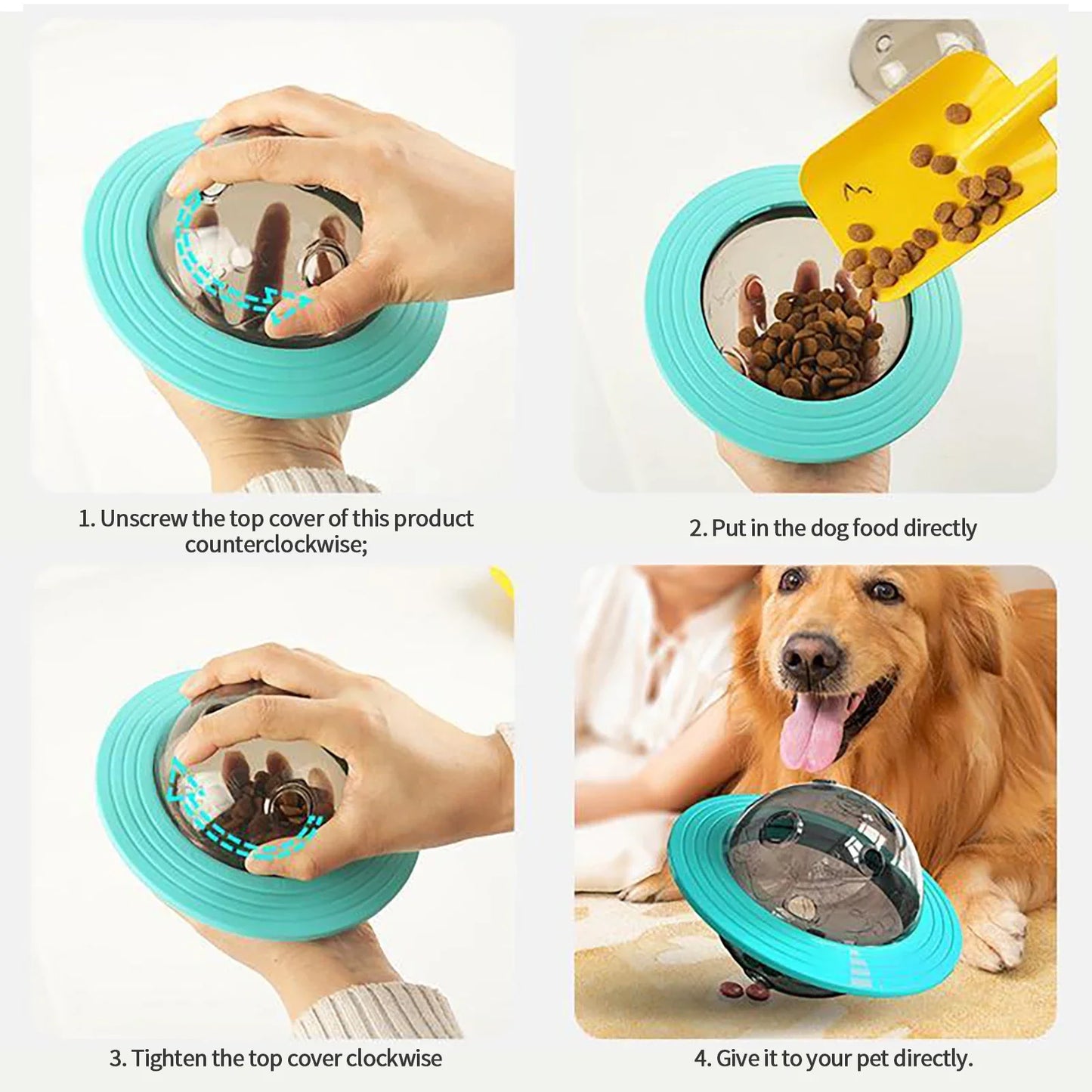 1. Unscrew the top cover of this product counterclockwise;

2. Put in the dog food directly

3. Tighten the top cover clockwise

4. Give it to your pet directly.