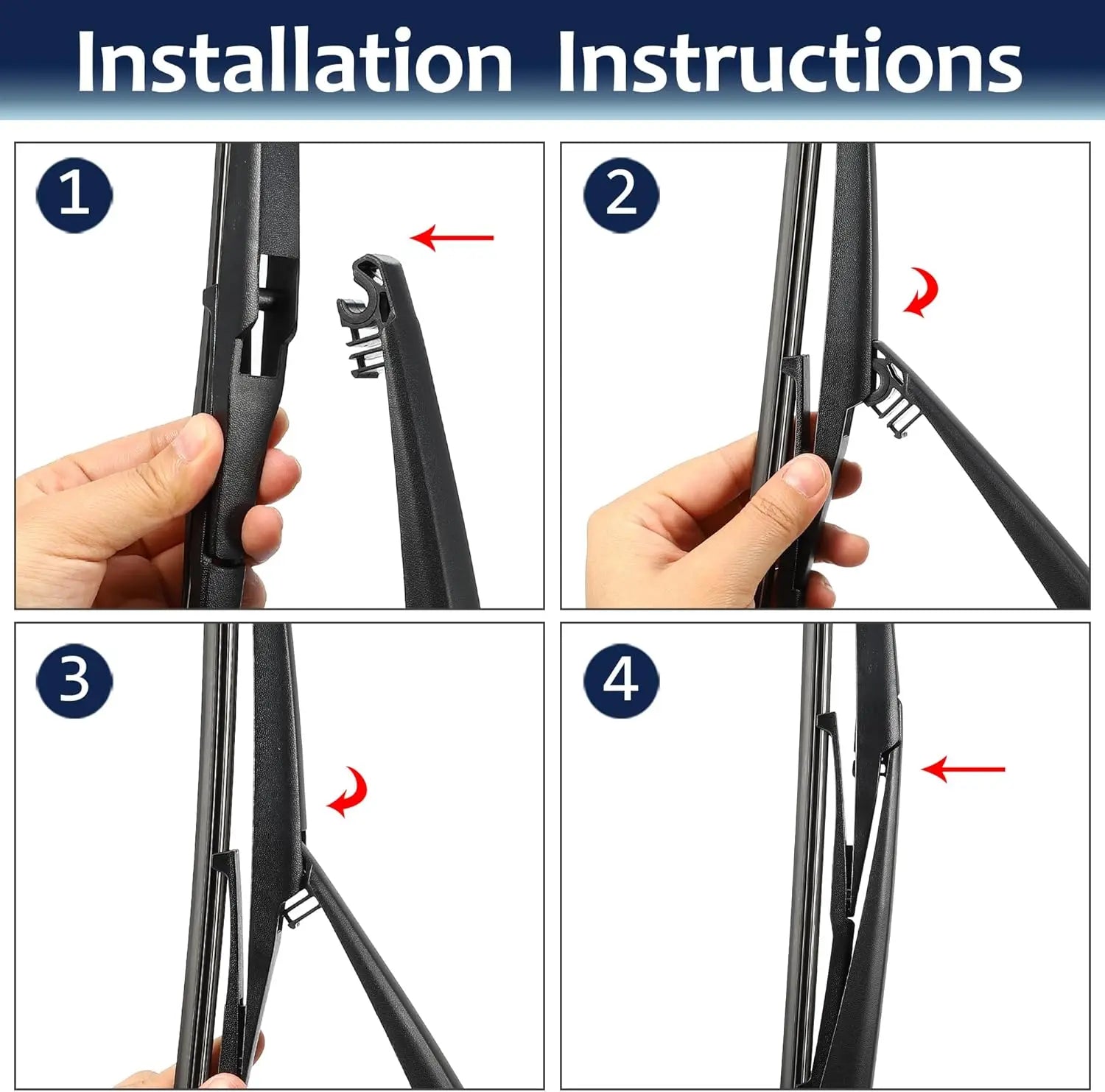 Installation Instructions

1

2

3

4